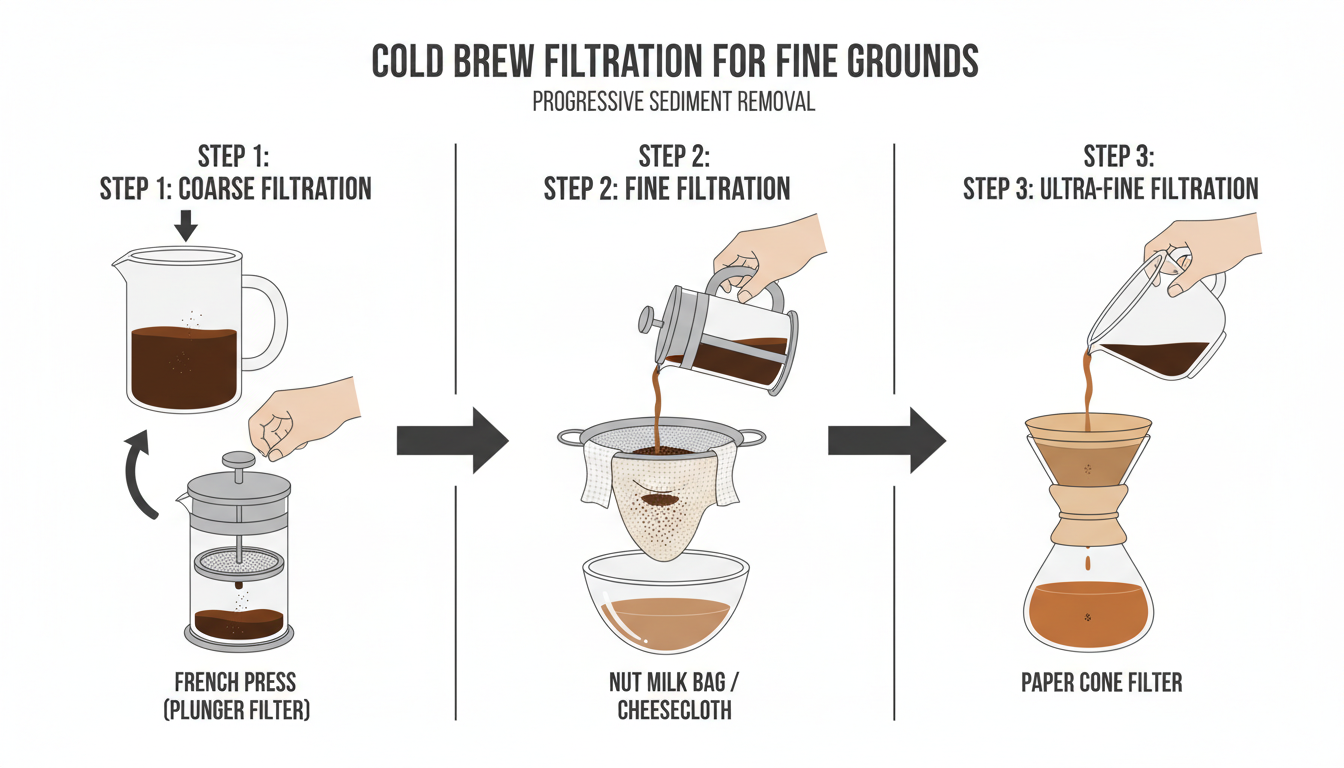 COLD BREW FILTRATION FOR FINE GROUNDS
PROGRESSIVE SEDIMENT REMOVAL

STEP 1:
STEP 1: COARSE FILTRATION

FRENCH PRESS
(PLUNGER FILTER)

STEP 2:
STEP 2: FINE FILTRATION

NUT MILK BAG /
CHEESECLOTH

STEP 3:
STEP 3: ULTRA-FINE FILTRATION

PAPER CONE FILTER